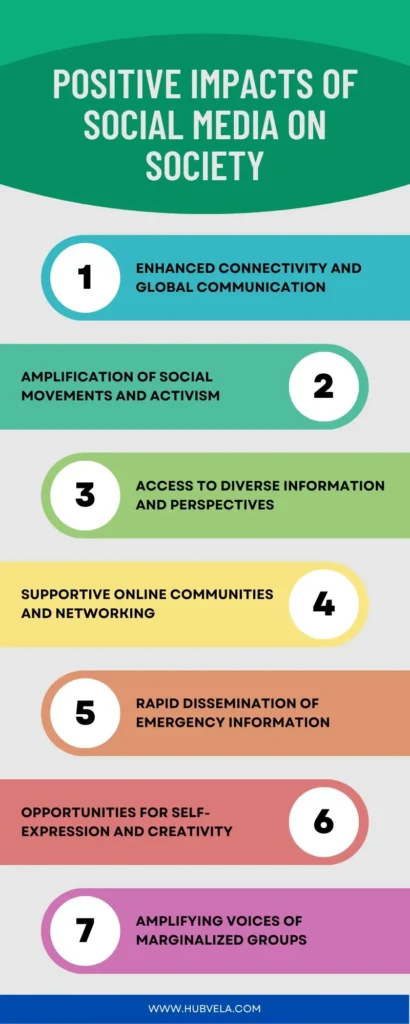 POSITIVE IMPACTS OF SOCIAL MEDIA ON SOCIETY

1 ENHANCED CONNECTIVITY AND GLOBAL COMMUNICATION

AMPLIFICATION OF SOCIAL MOVEMENTS AND ACTIVISM 2

3 ACCESS TO DIVERSE INFORMATION AND PERSPECTIVES

SUPPORTIVE ONLINE COMMUNITIES AND NETWORKING 4

5 RAPID DISSEMINATION OF EMERGENCY INFORMATION

OPPORTUNITIES FOR SELF-EXPRESSION AND CREATIVITY 6

7 AMPLIFYING VOICES OF MARGINALIZED GROUPS

WWW.HUBVELA.COM